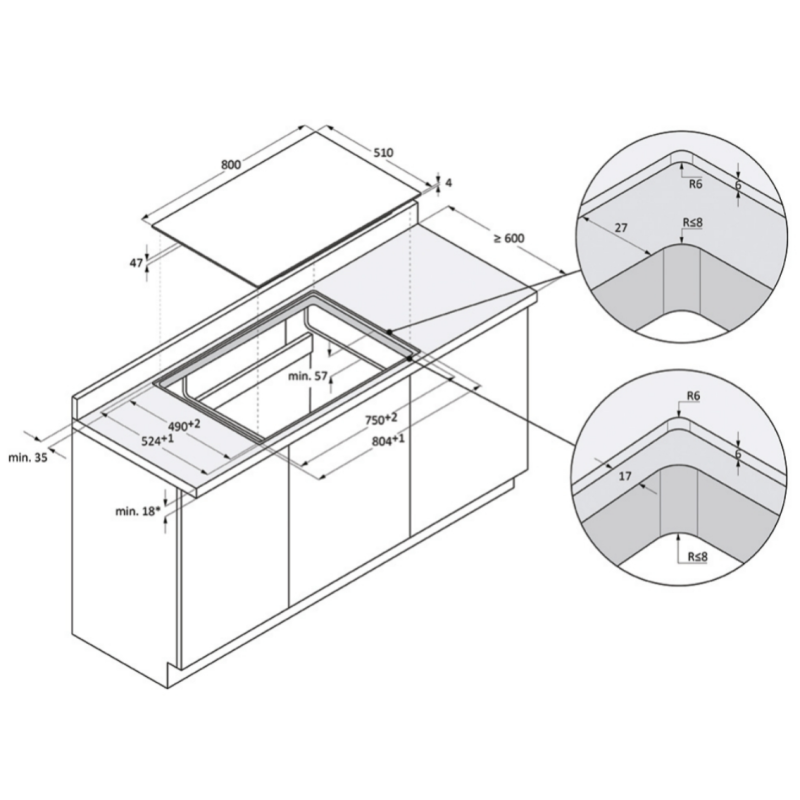 800
510
4
47
≥ 600
min. 57
$490^{+2}$
$524^{+1}$
$750^{+2}$
$804^{+1}$
min. 35
min. 18*
R6
6
27
R≤8
R6
6
17
R≤8