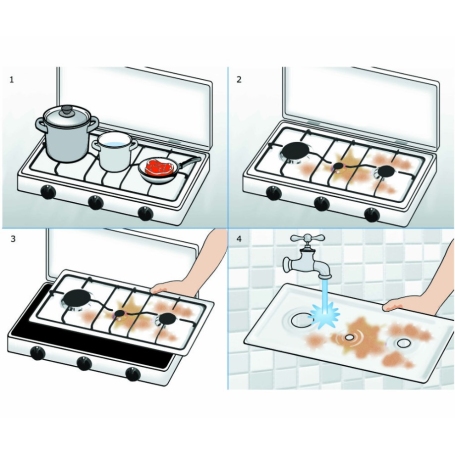 1

2

3

4