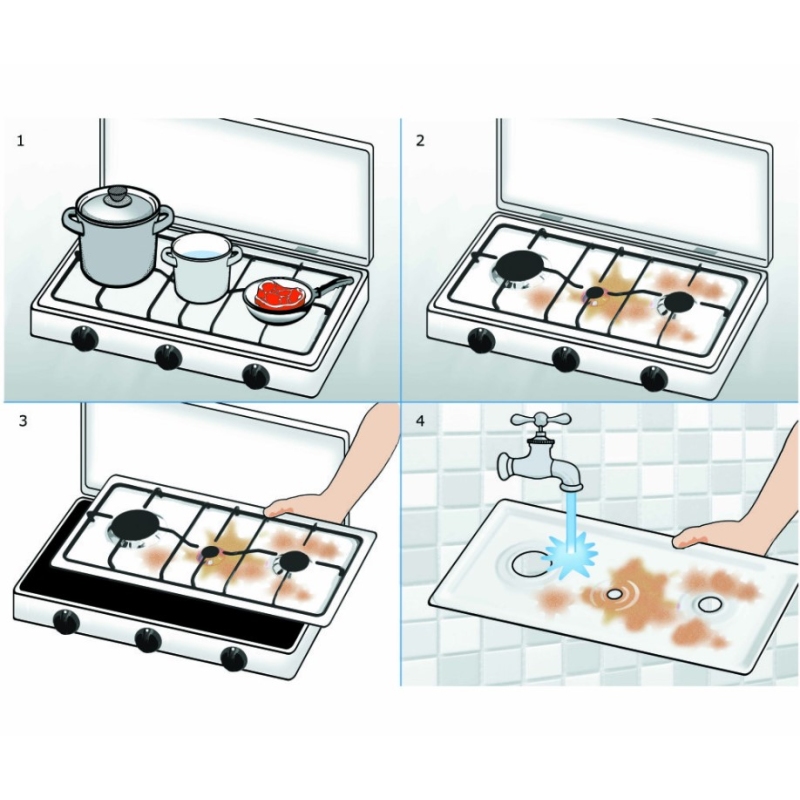 1

2

3

4