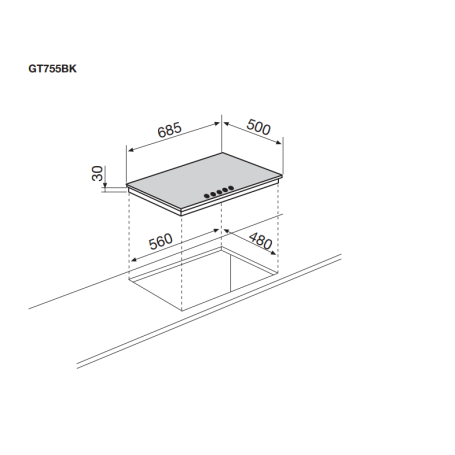 GT755BK

685

500

30

560

480