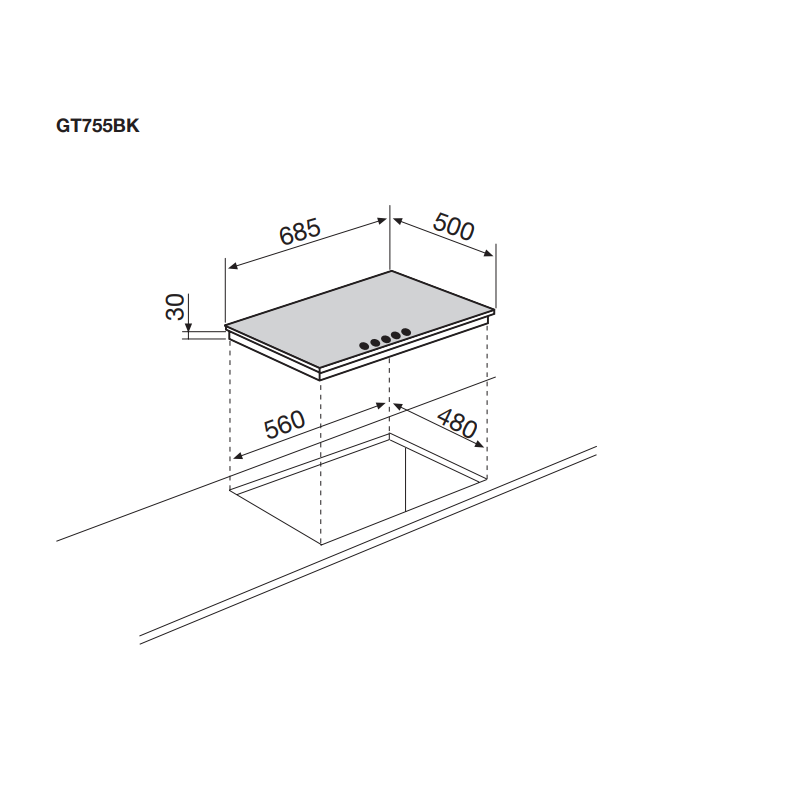 GT755BK

685

500

30

560

480