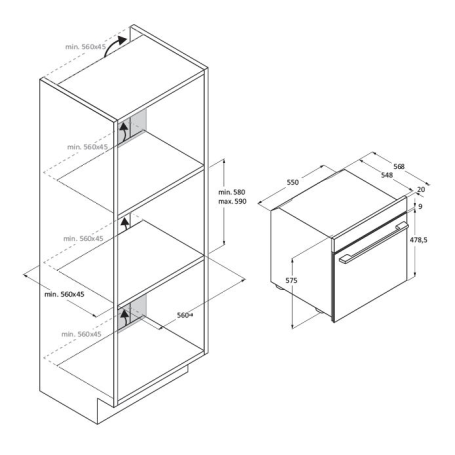 min. 560x45

min. 560x45

min. 580
max. 590

min. 560x45

min. 560x45

560+

min. 560x45

550

568

548

20

9

478,5

575