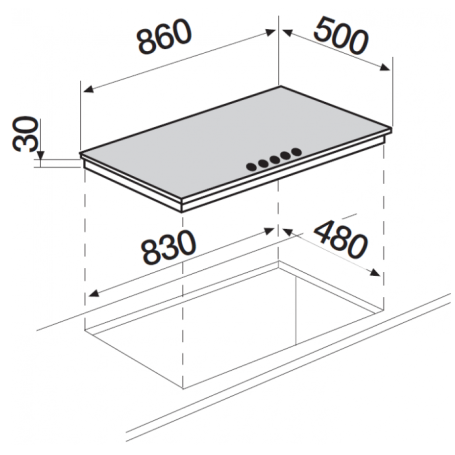 860
500
30
830
480