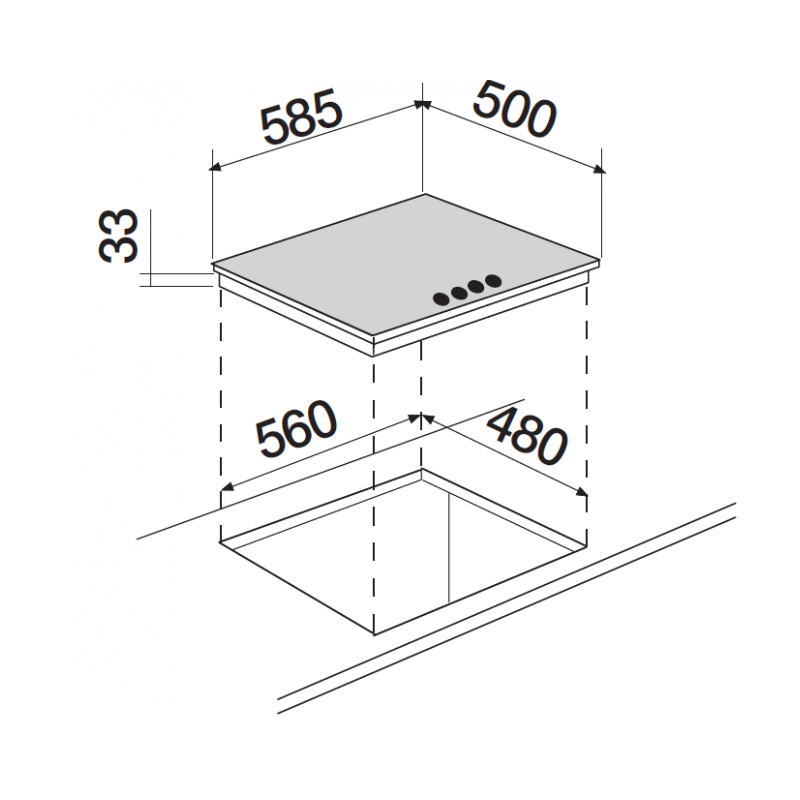 585
500
33
560
480