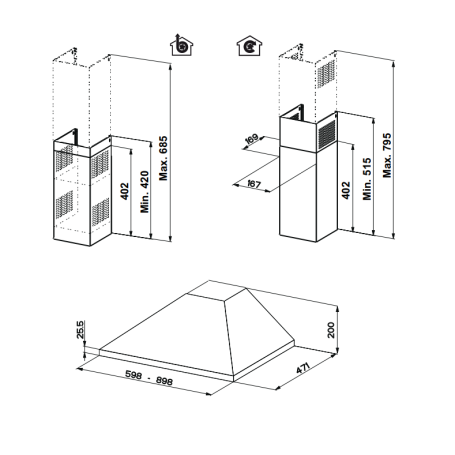 402
Min. 420
Max. 685

169
167
402
Min. 515
Max. 795

25.5
598 - 898
471
200