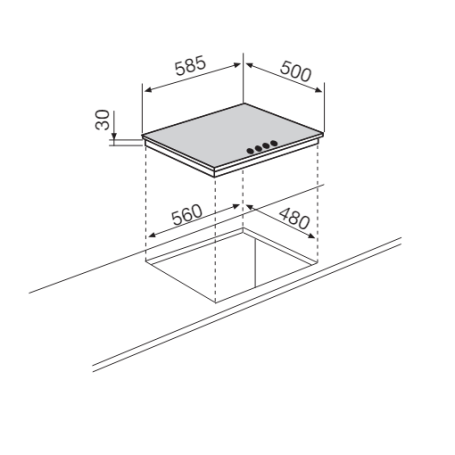 585
500
30
560
480