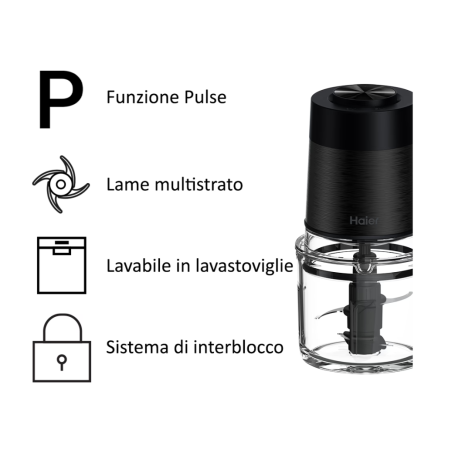 P

Funzione Pulse

Lame multistrato

Lavabile in lavastoviglie

Sistema di interblocco

Haier