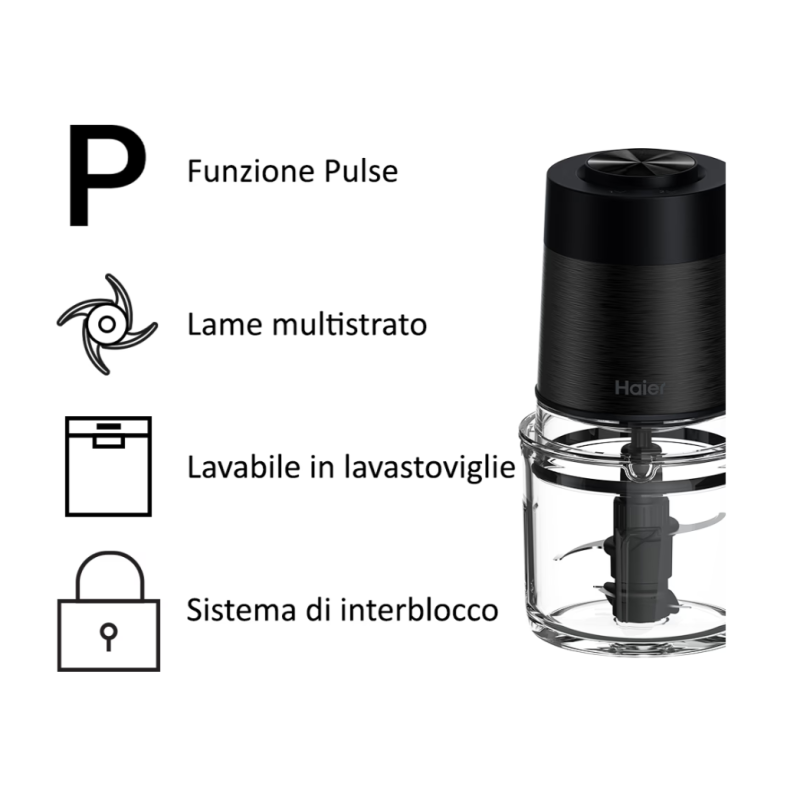 P

Funzione Pulse

Lame multistrato

Lavabile in lavastoviglie

Sistema di interblocco

Haier