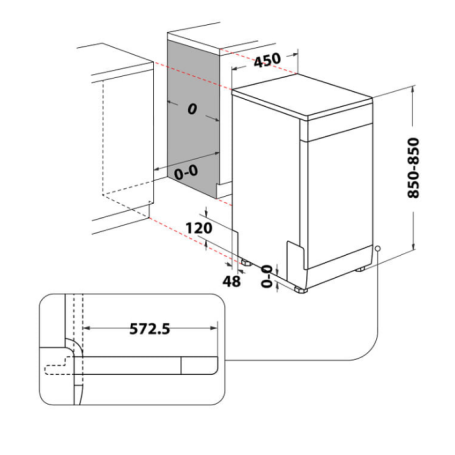 450

0

0-0

850-850

120

48

0-0

572.5