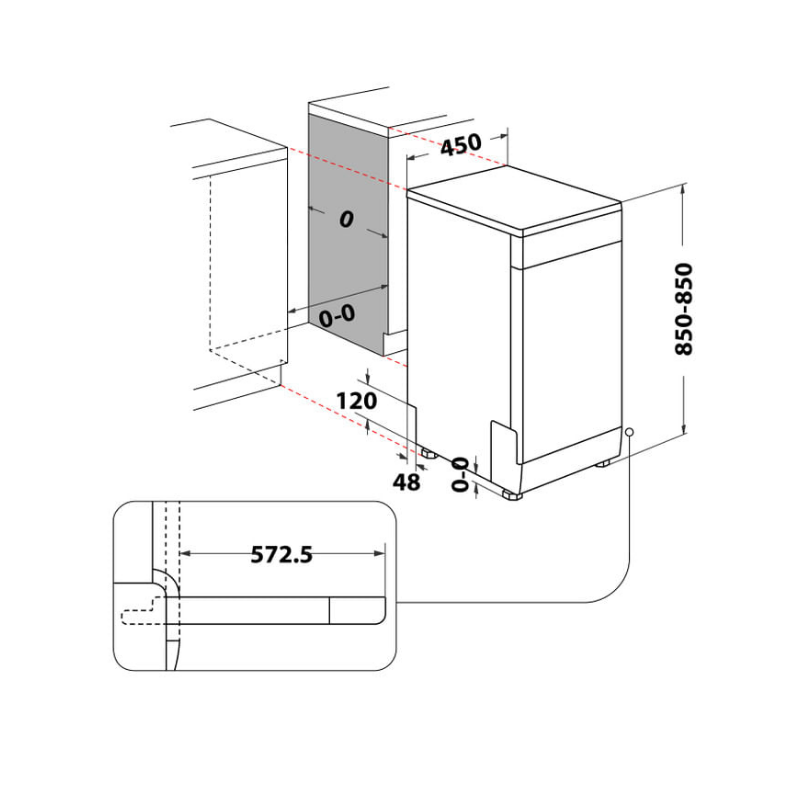 450
0
0-0
850-850
120
48
0-0
572.5