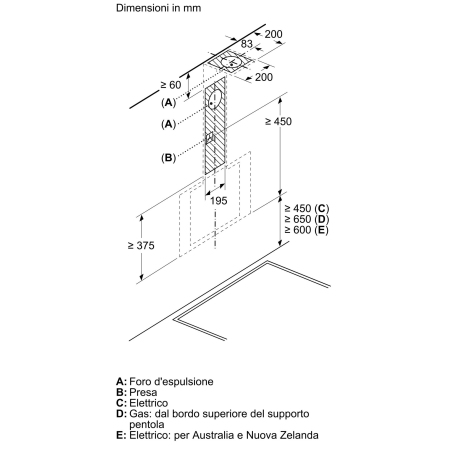 Dimensioni in mm

200

83

200

≥ 60

(A)

(A)

(B)

≥ 450

195

≥ 450 (C)
≥ 650 (D)
≥ 600 (E)

≥ 375

A: Foro d'espulsione
B: Presa
C: Elettrico
D: Gas: dal bordo superiore del supporto pentola
E: Elettrico: per Australia e Nuova Zelanda