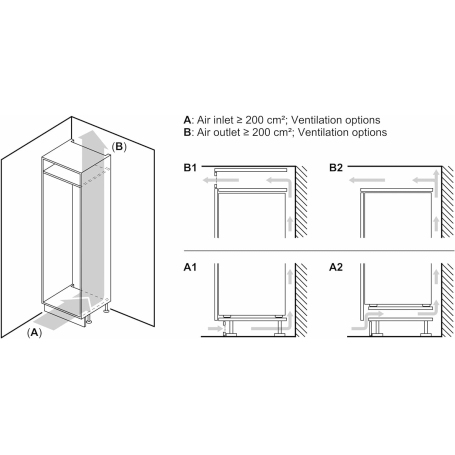 (B)

(A)

A: Air inlet ≥ 200 cm²; Ventilation options
B: Air outlet ≥ 200 cm²; Ventilation options

B1

B2

A1

A2