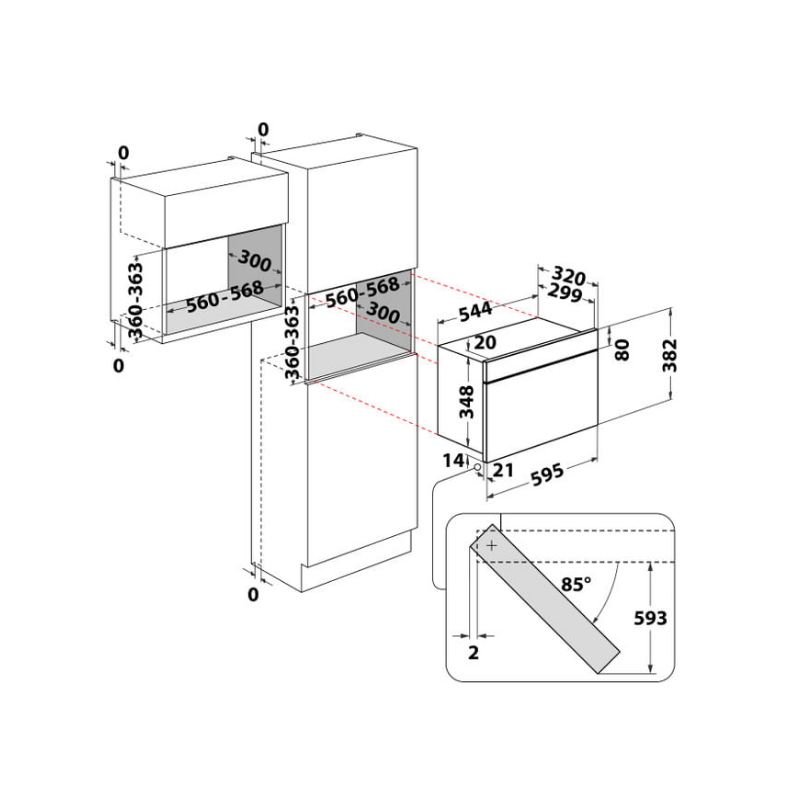 0
0
300
360-363
560-568
0
560-568
300
360-363
0
320
299
544
20
80
382
348
14
21
595
85°
593
2