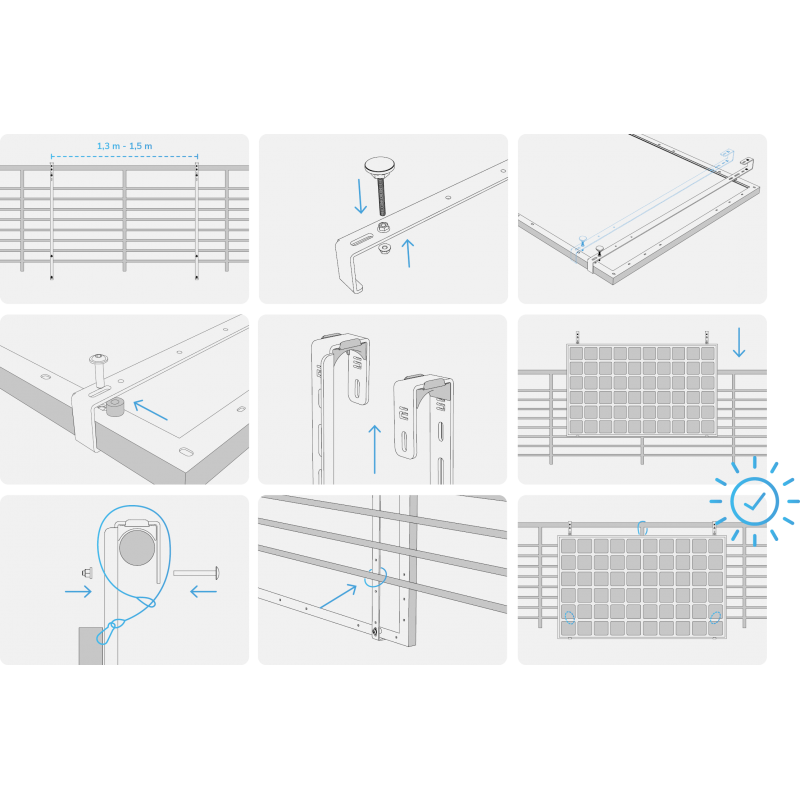 1,3 m - 1,5 m