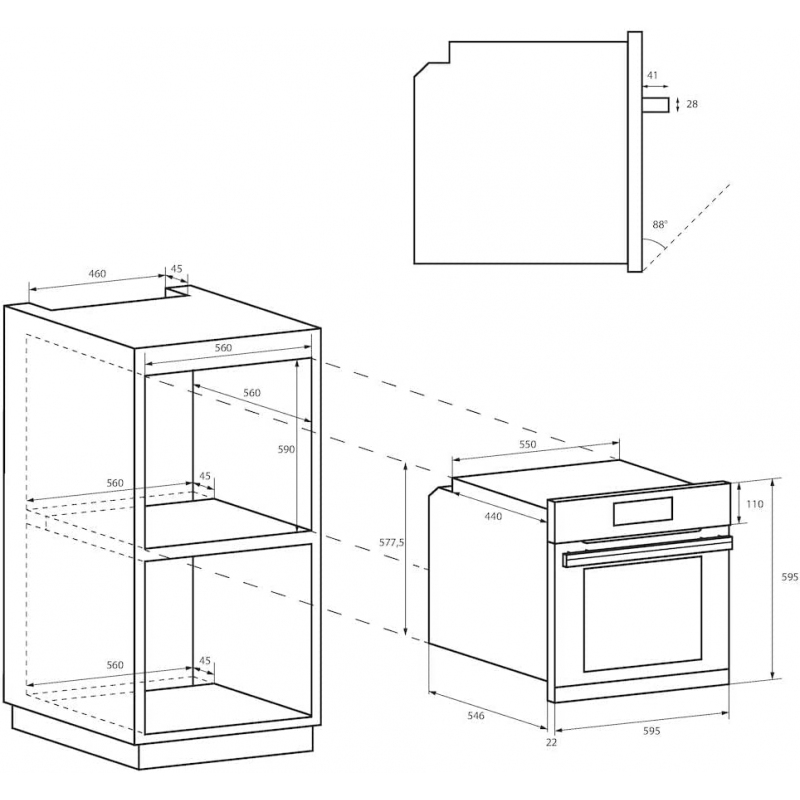 41
28
88°
460
45
560
560
590
560
45
560
45
550
440
577,5
110
595
546
22
595