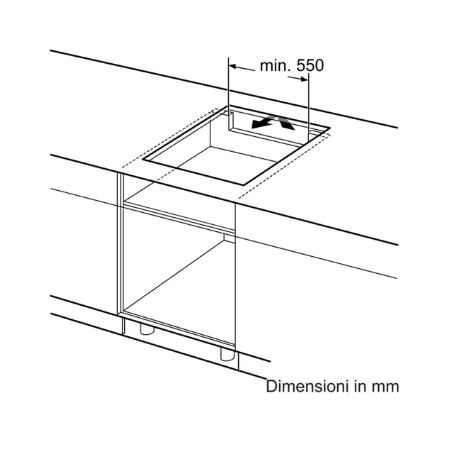 min. 550

Dimensioni in mm