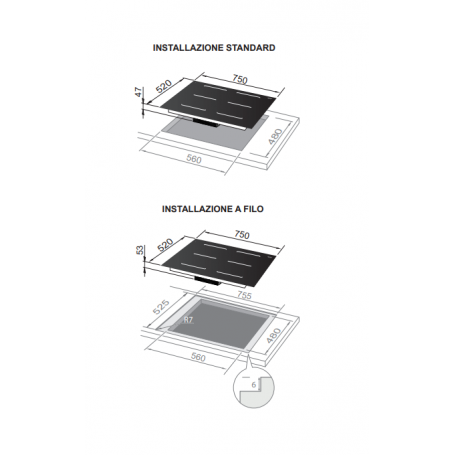 INSTALLAZIONE STANDARD

47
520
750
480
560

INSTALLAZIONE A FILO

53
520
750
755
525
R7
480
560
6