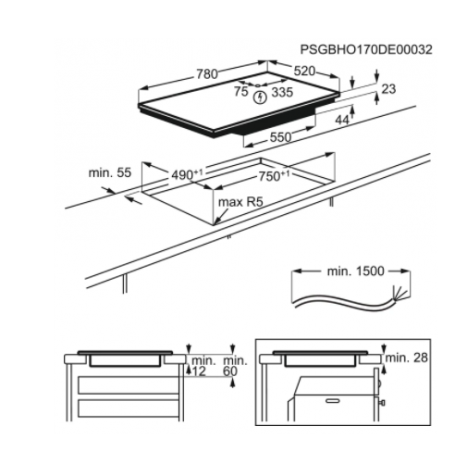 PSGBHO170DE00032

780
520
75
335
23
44
550

min. 55
$490^{+1}$
$750^{+1}$
max R5

min. 1500

min.
12
min.
60

min. 28