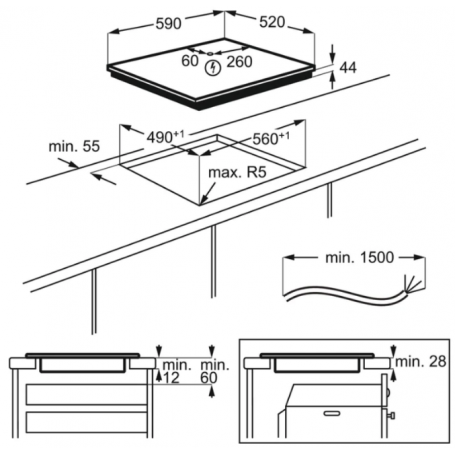 590
520
60
260
44
min. 55
$490^{+1}$
$560^{+1}$
max. R5
min. 1500
min. 12
min. 60
min. 28