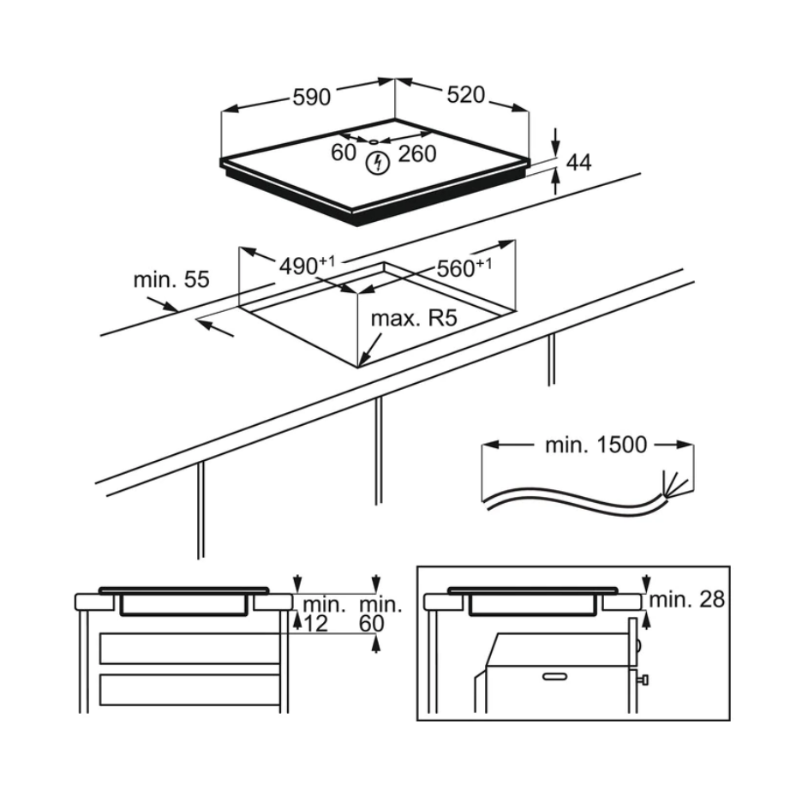 590
520
60
260
44
min. 55
$490^{+1}$
$560^{+1}$
max. R5
min. 1500
min.
12
min.
60
min. 28