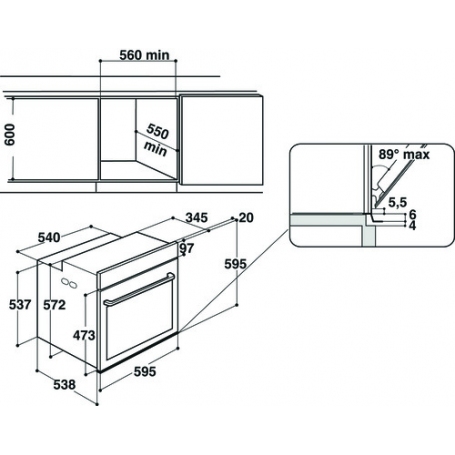 560 min

600

550 min

89° max

5,5

6

4

345

20

540

97

595

537

572

473

595

538