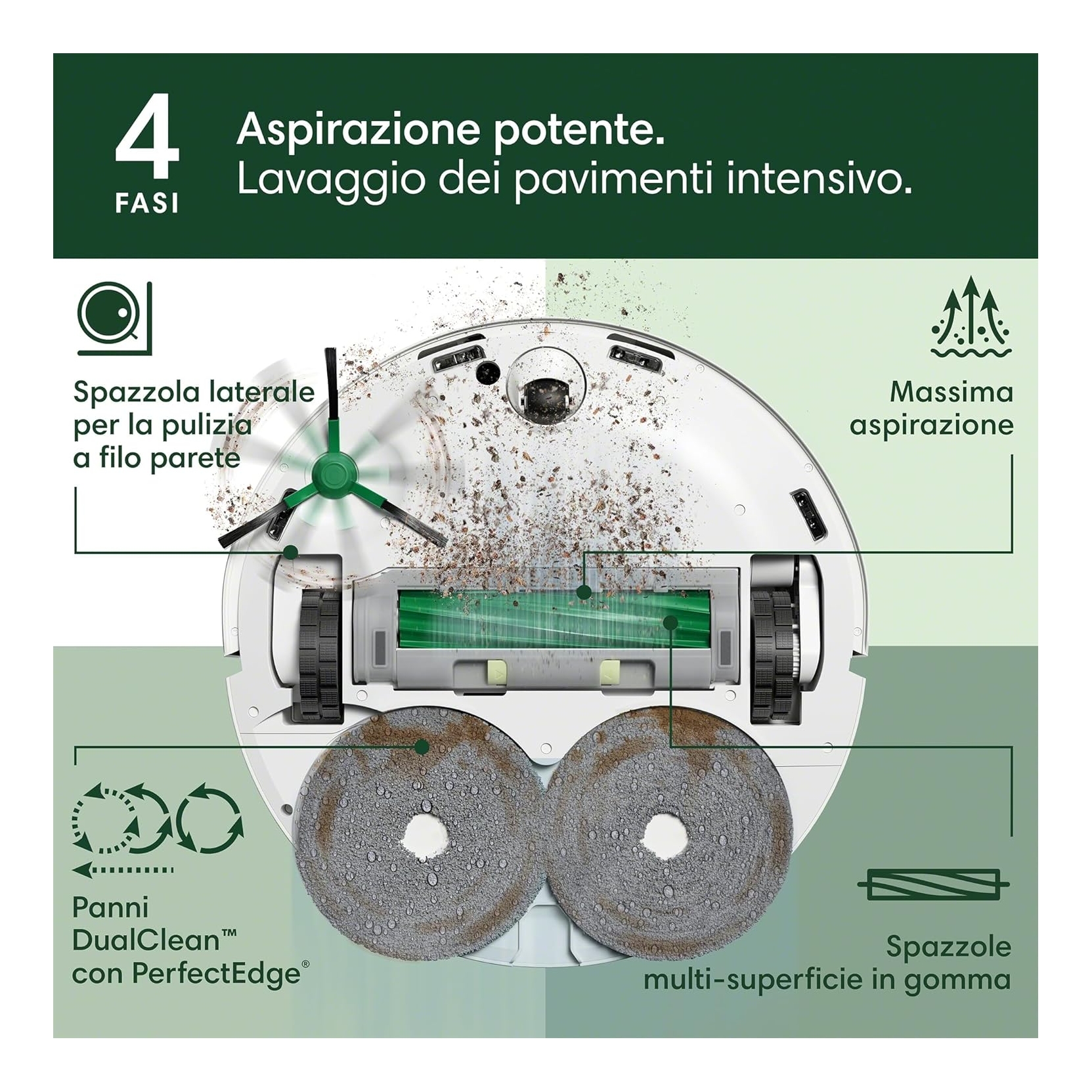 4
FASI

Aspirazione potente.
Lavaggio dei pavimenti intensivo.

Spazzola laterale per la pulizia a filo parete

Massima aspirazione

Panni DualClean™ con PerfectEdge®

Spazzole multi-superficie in gomma