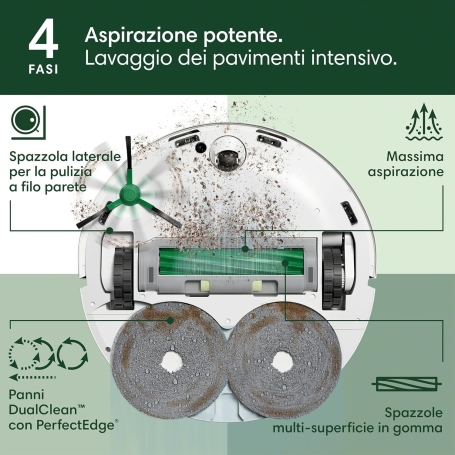 4
FASI

Aspirazione potente.
Lavaggio dei pavimenti intensivo.

Spazzola laterale per la pulizia a filo parete

Massima aspirazione

Panni DualClean™ con PerfectEdge®

Spazzole multi-superficie in gomma