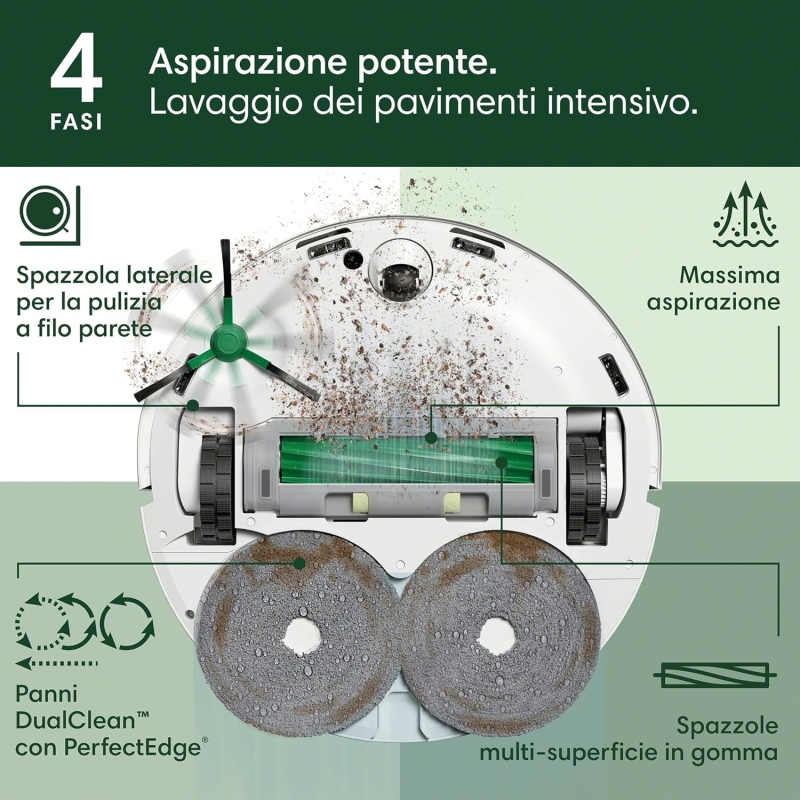 4 FASI

Aspirazione potente.
Lavaggio dei pavimenti intensivo.

Spazzola laterale per la pulizia a filo parete

Massima aspirazione

Panni DualClean™ con PerfectEdge®

Spazzole multi-superficie in gomma