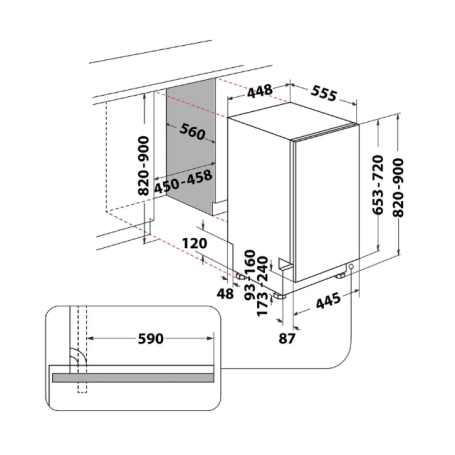 448
555
560
820-900
450-458
653-720
820-900
120
160
240
48
93
173
445
87
590