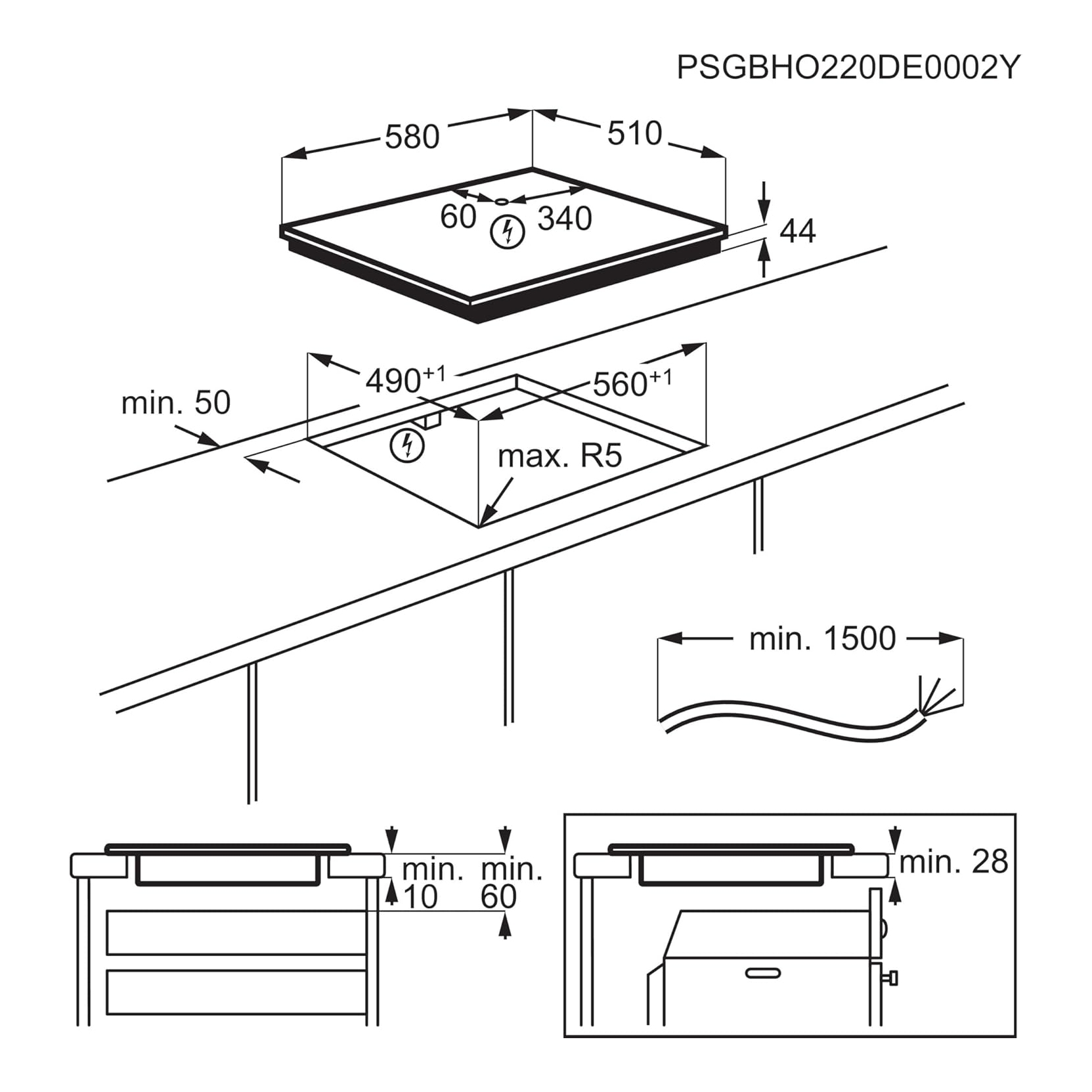 PSGBHO220DE0002Y

580

510

60

340

44

min. 50

$490^{+1}$

$560^{+1}$

max. R5

min. 1500

min. 10

min. 60

min. 28