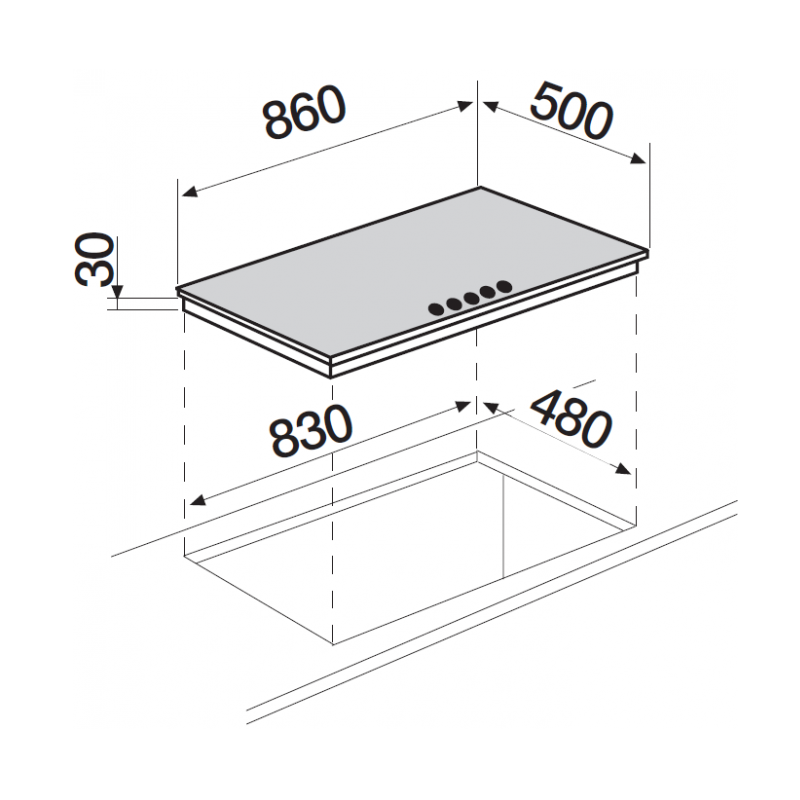 860

500

30

830

480