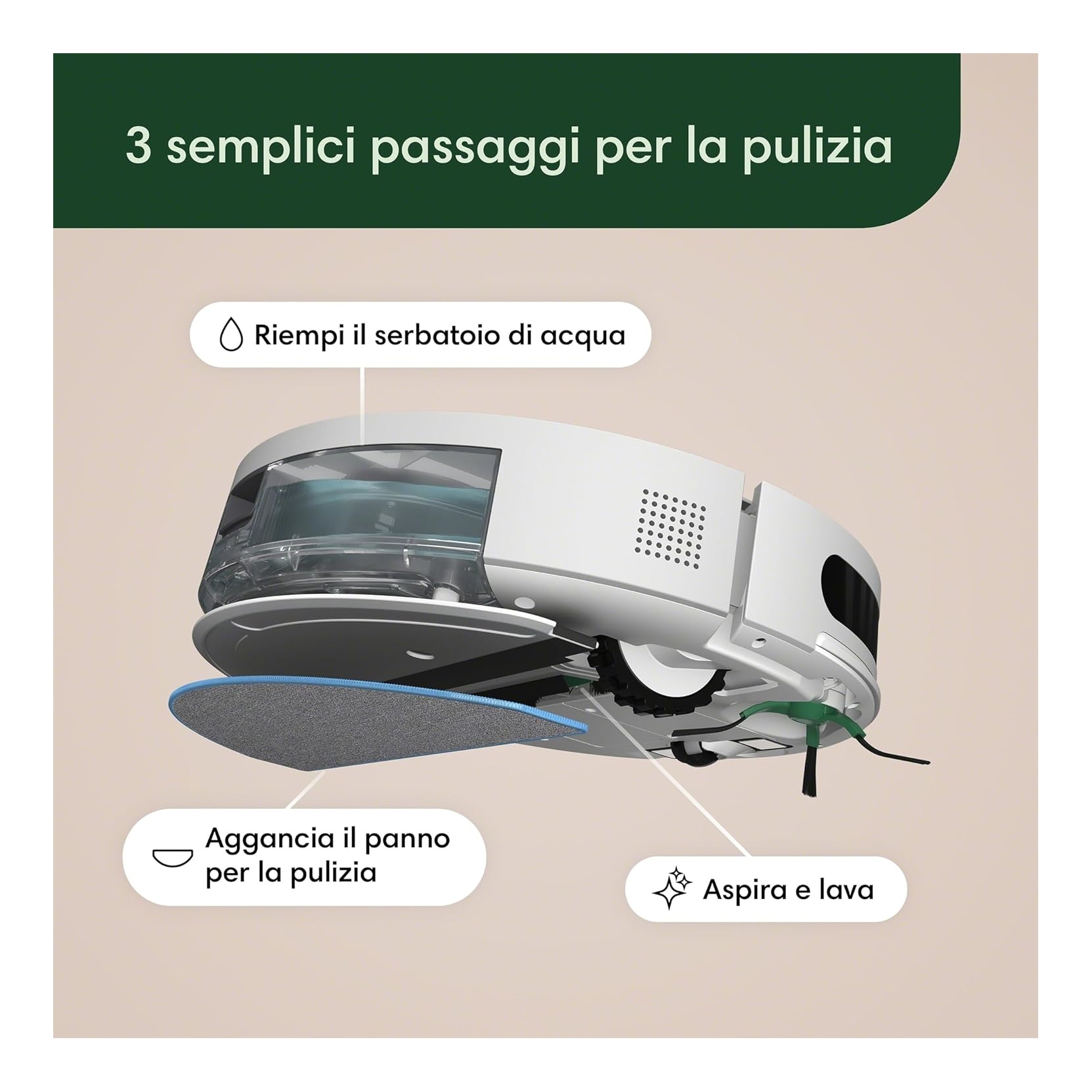 3 semplici passaggi per la pulizia

Riempi il serbatoio di acqua

Aggancia il panno per la pulizia

Aspira e lava