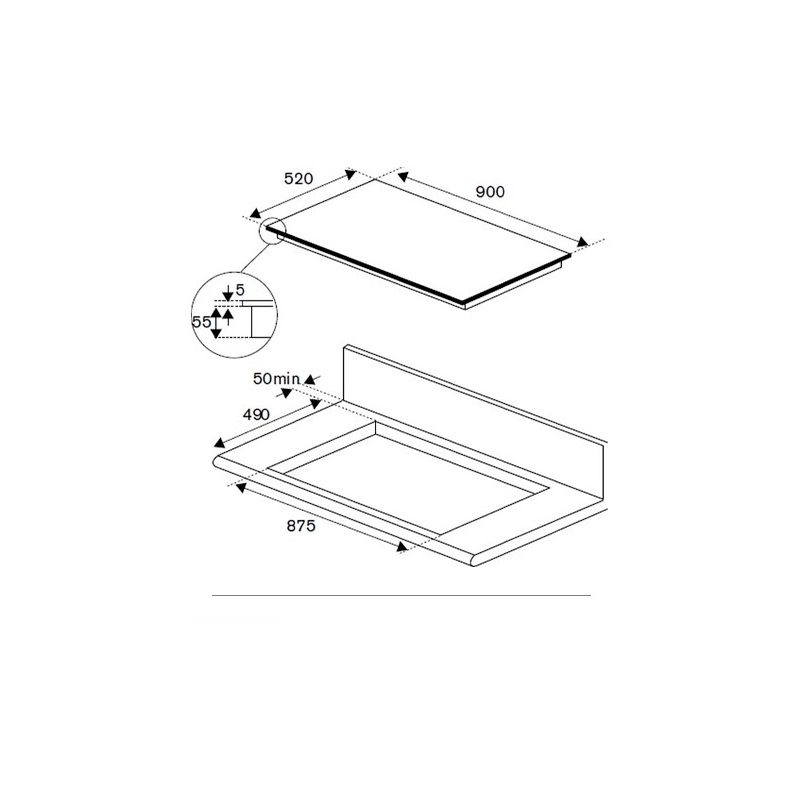 520
900
5
55
50min
490
875