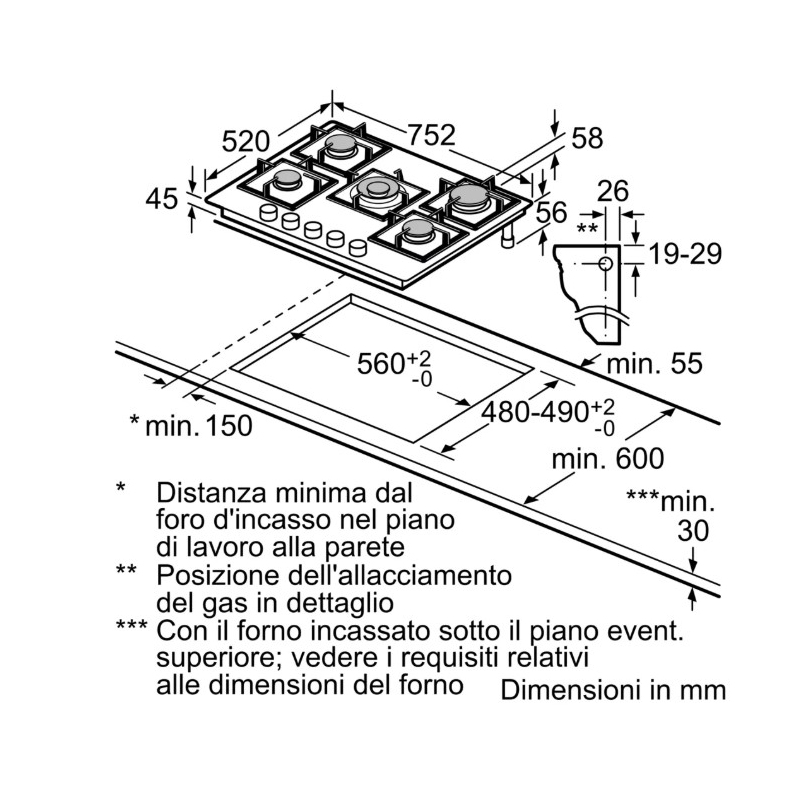 520

752

58

45

56

26

**

19-29

$560^{+2}_{-0}$

min. 55

* min. 150

$480\text{-}490^{+2}_{-0}$

min. 600

***min. 30

* Distanza minima dal foro d'incasso nel piano di lavoro alla parete
** Posizione dell'allacciamento del gas in dettaglio
*** Con il forno incassato sotto il piano event. superiore; vedere i requisiti relativi alle dimensioni del forno

Dimensioni in mm