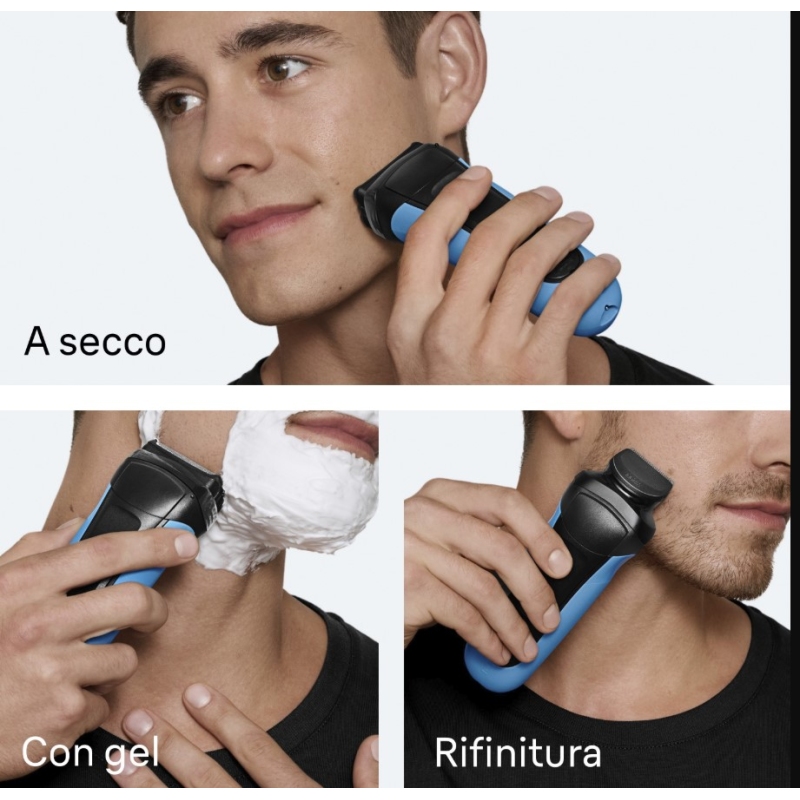 A secco

Con gel

Rifinitura