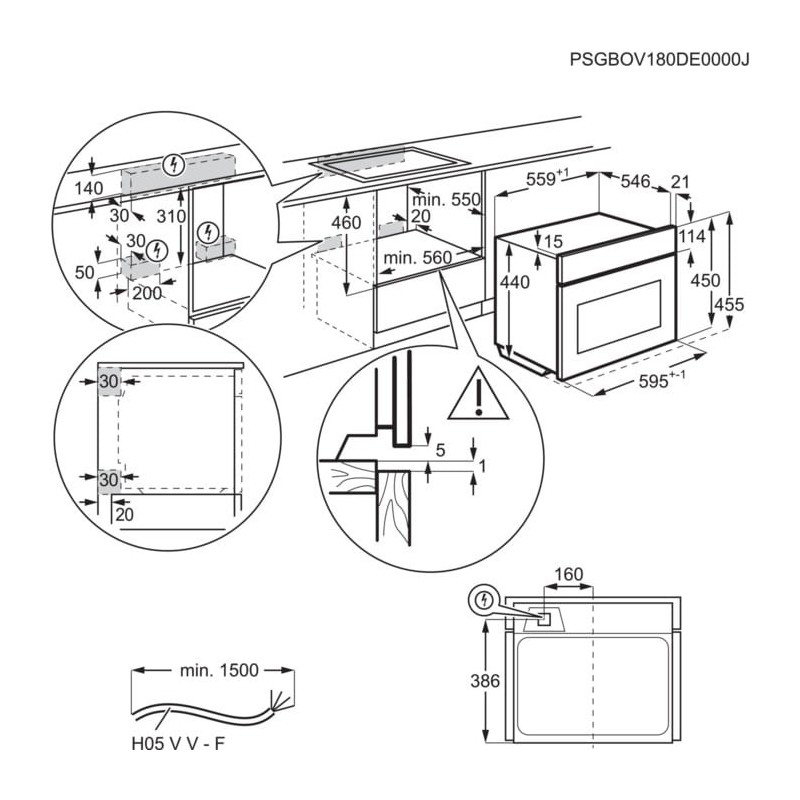 PSGBOV180DE0000J

140
30
310
30
50
200

460
min. 550
20
min. 560

$559^{+1}$
546
21
15
114
440
450
455
$595^{+-1}$

30
30
20

5
1

160
386

min. 1500
H05 V V - F