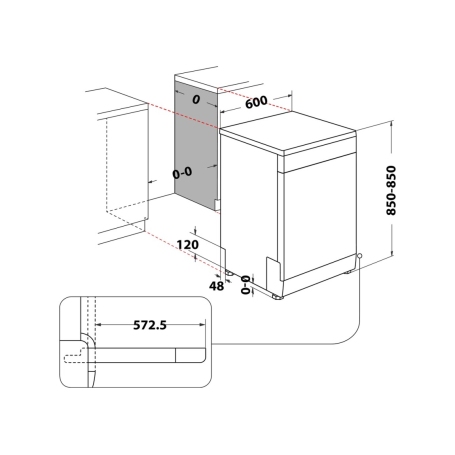 0
600
0-0
850-850
120
48
0-0
572.5