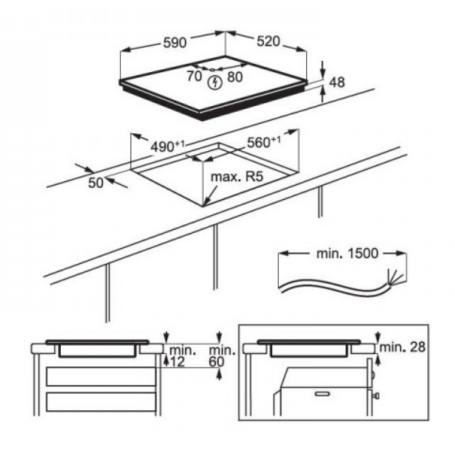 590
520
70
80
48
$490^{+1}$
$560^{+1}$
50
max. R5
min. 1500
min.
12
min.
60
min. 28