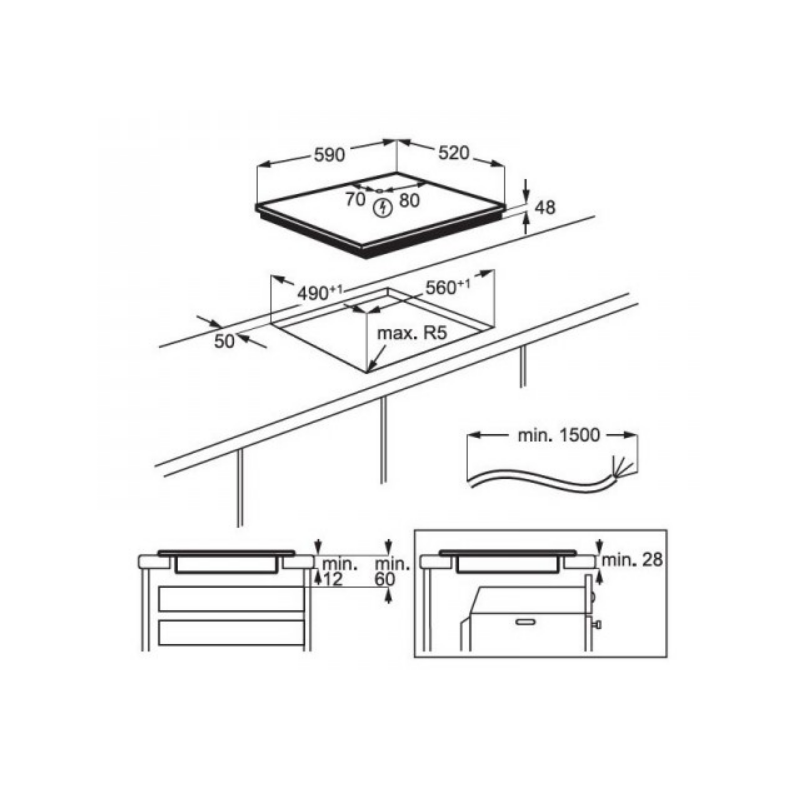 590
520
70
80
48
$490^{+1}$
$560^{+1}$
50
max. R5
min. 1500
min.
12
min.
60
min. 28