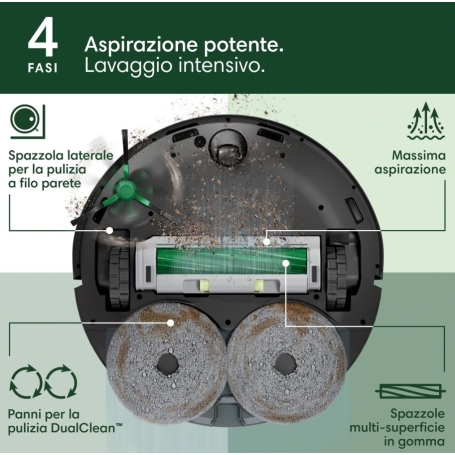 4
FASI

Aspirazione potente.
Lavaggio intensivo.

Spazzola laterale per la pulizia a filo parete

Massima aspirazione

Panni per la pulizia DualClean™

Spazzole multi-superficie in gomma