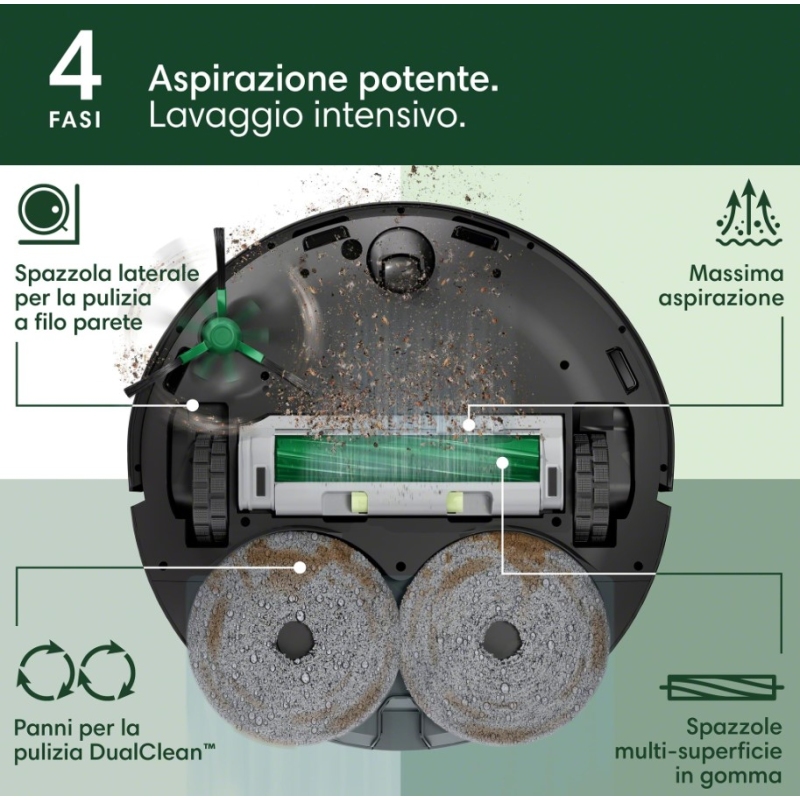 4
FASI

Aspirazione potente.
Lavaggio intensivo.

Spazzola laterale per la pulizia a filo parete

Massima aspirazione

Panni per la pulizia DualClean™

Spazzole multi-superficie in gomma