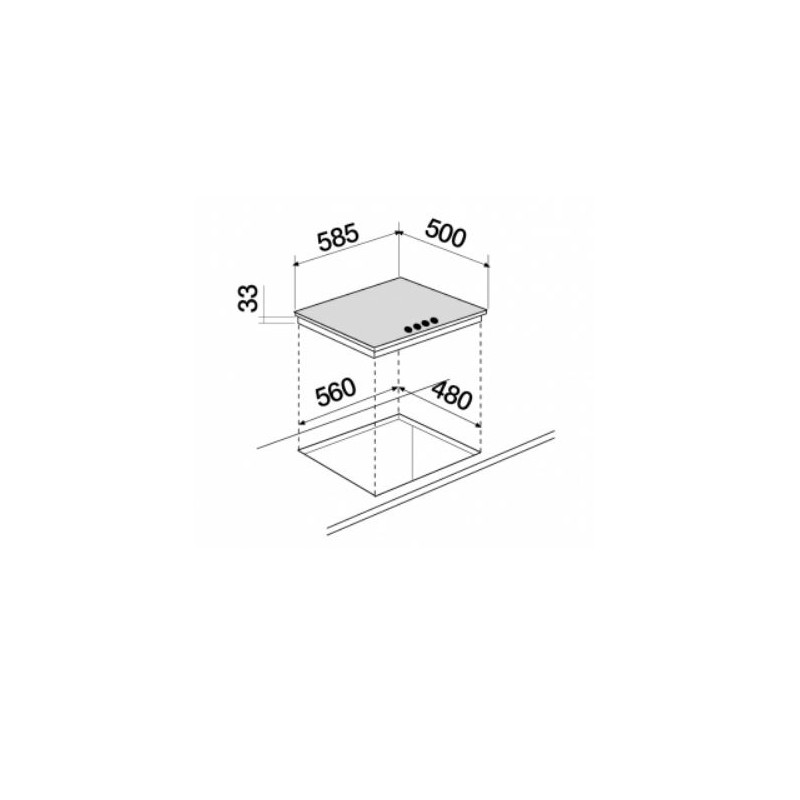 585
500
33
560
480