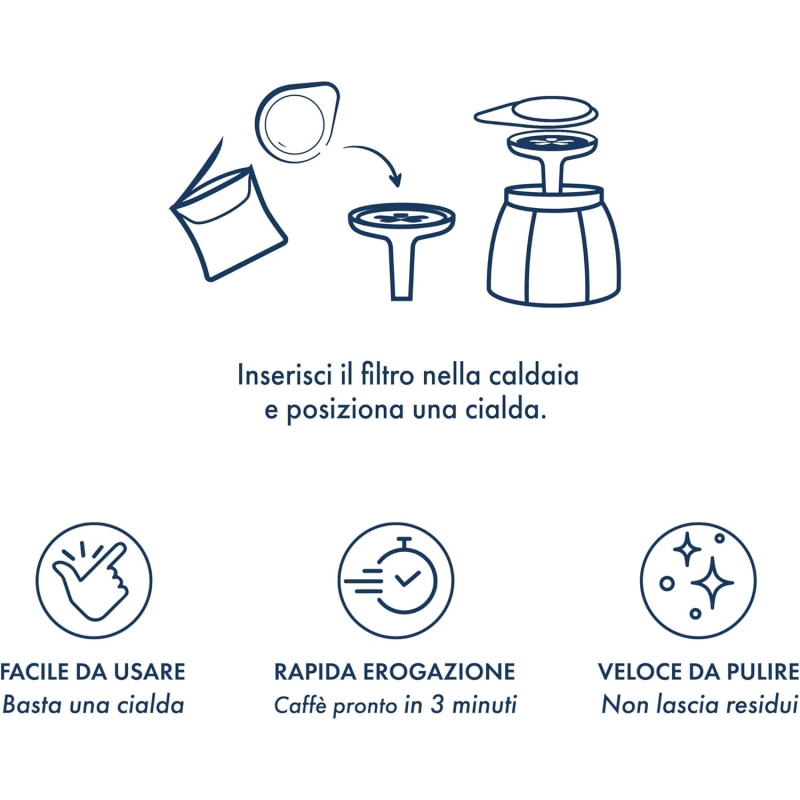 Inserisci il filtro nella caldaia
e posiziona una cialda.

FACILE DA USARE
Basta una cialda

RAPIDA EROGAZIONE
Caffè pronto in 3 minuti

VELOCE DA PULIRE
Non lascia residui