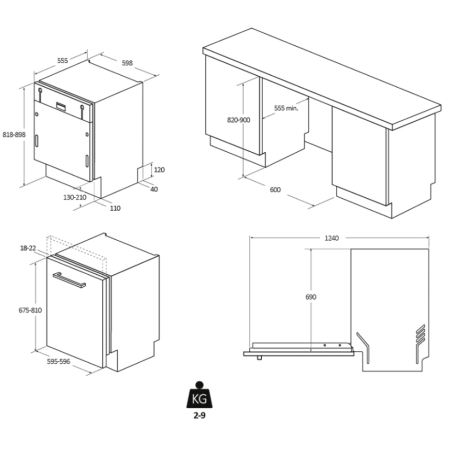 555
598
818-898
120
40
130-210
110
820-900
555 min.
600
18-22
675-810
595-596
1240
690
KG
2-9